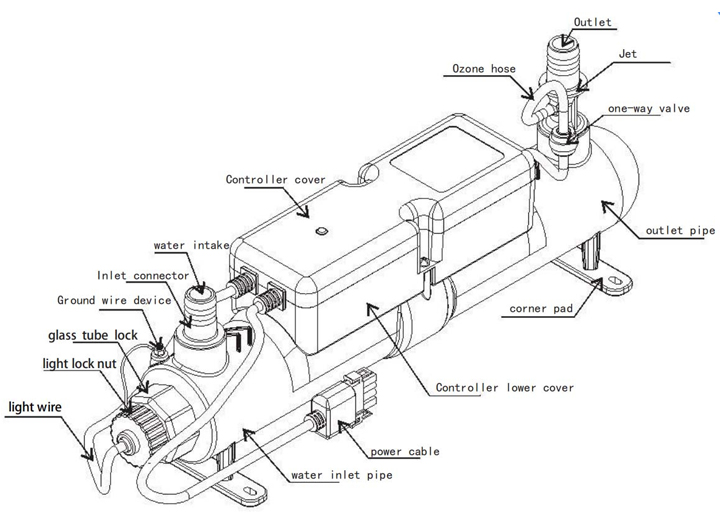 Outlet
Jet
Ozone hose
one-way valve
Controller cover
outlet pipe
water intake
Inlet connector
Ground wire device
corner pad
glass tube lock
light lock nut
Controller lower cover
light wire
power cable
water inlet pipe